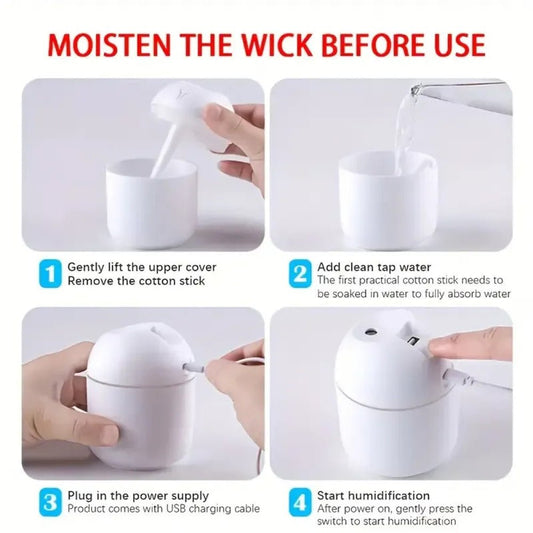 MOISTEN THE WICK BEFORE USE

1 Gently lift the upper cover
Remove the cotton stick

2 Add clean tap water
The first practical cotton stick needs to be soaked in water to fully absorb water

3 Plug in the power supply
Product comes with USB charging cable

4 Start humidification
After power on, gently press the switch to start humidification