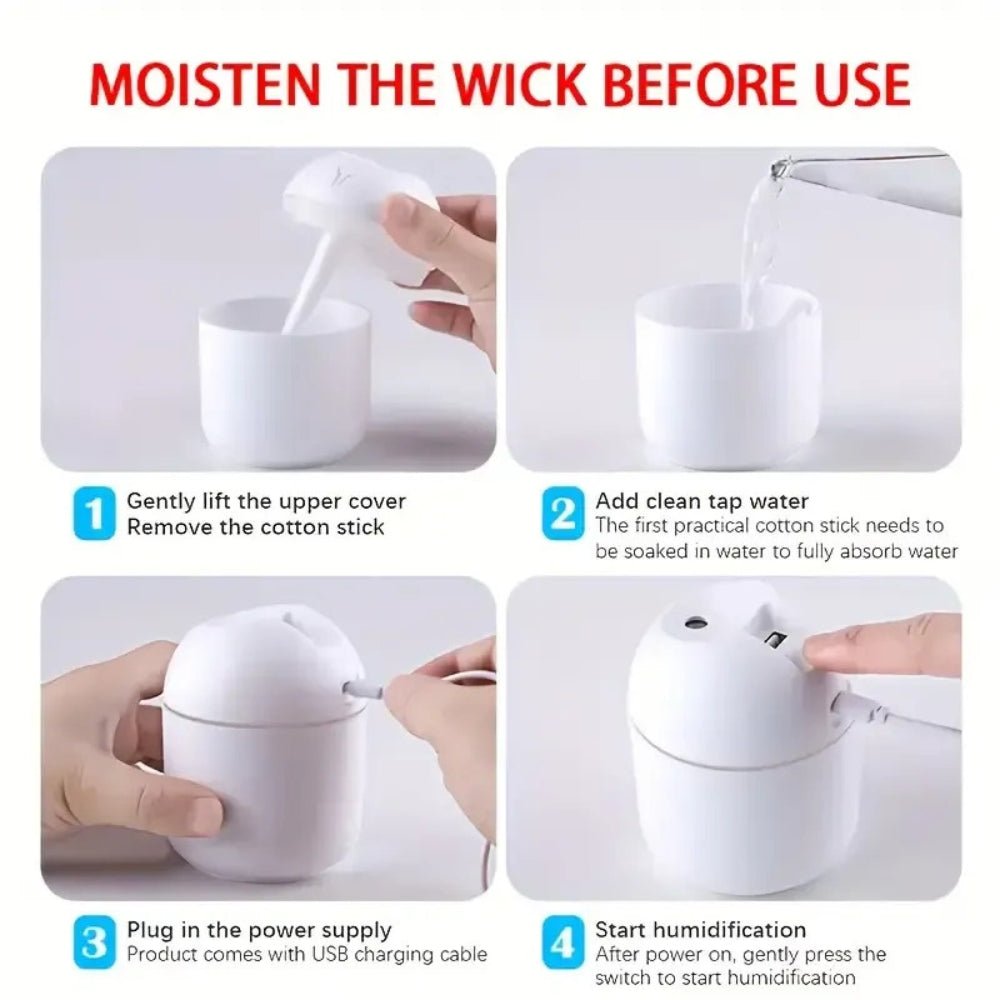 MOISTEN THE WICK BEFORE USE

1 Gently lift the upper cover
Remove the cotton stick

2 Add clean tap water
The first practical cotton stick needs to be soaked in water to fully absorb water

3 Plug in the power supply
Product comes with USB charging cable

4 Start humidification
After power on, gently press the switch to start humidification